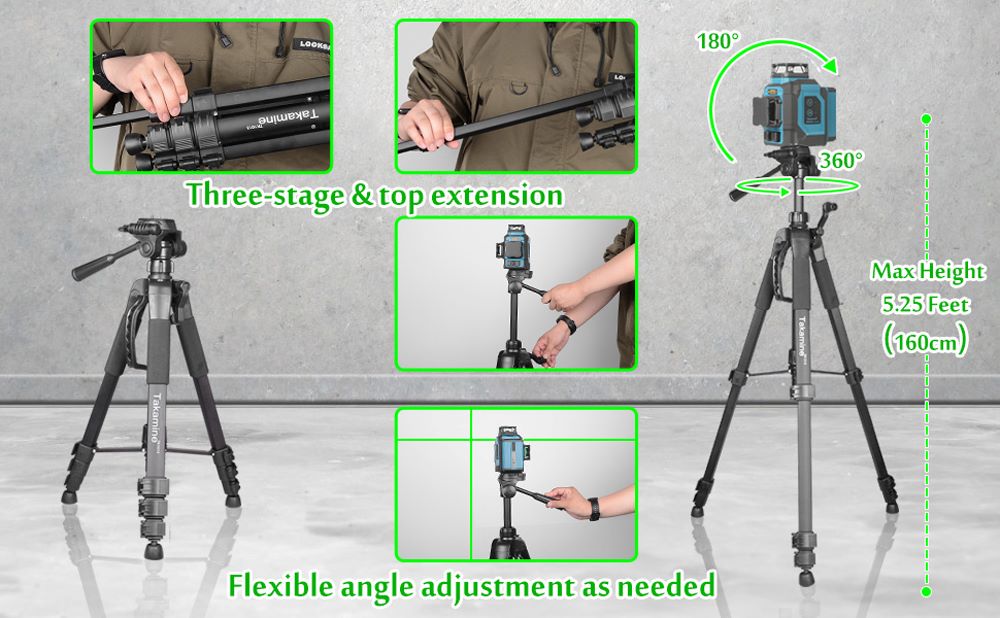 LOOKSA

Takamine

Three-stage & top extension

180°

360°

Max Height
5.25 Feet
(160cm)

Takamine

Takamine

Flexible angle adjustment as needed