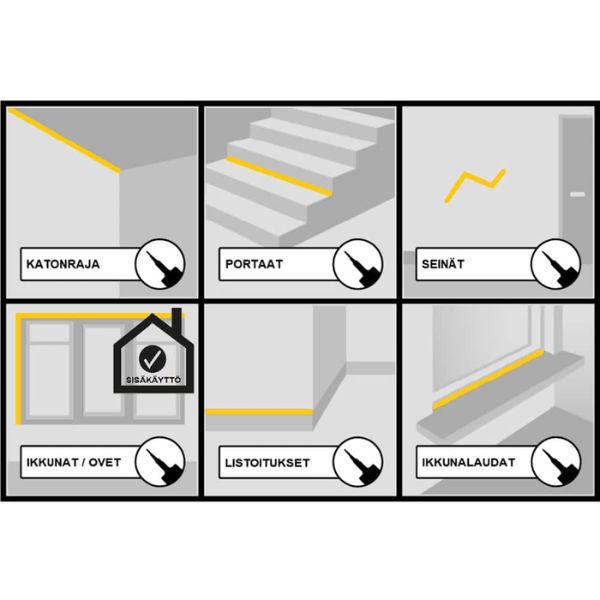 KATONRAJA

PORTAAT

SEINÄT

SISÄKÄYTTÖ

IKKUNAT / OVET

LISTOITUKSET

IKKUNALAUDAT